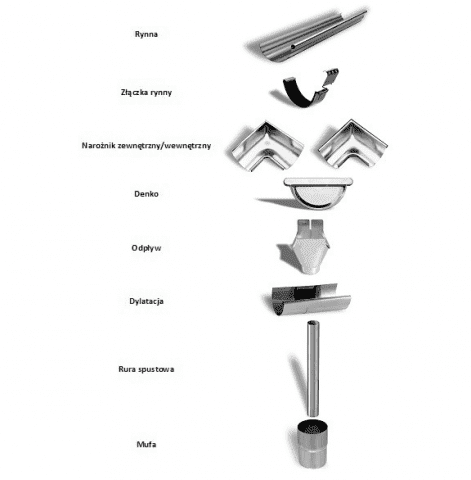 Rynna

Złączka rynny

Narożnik zewnętrzny/wewnętrzny

Denko

Odpływ

Dylatacja

Rura spustowa

Mufa